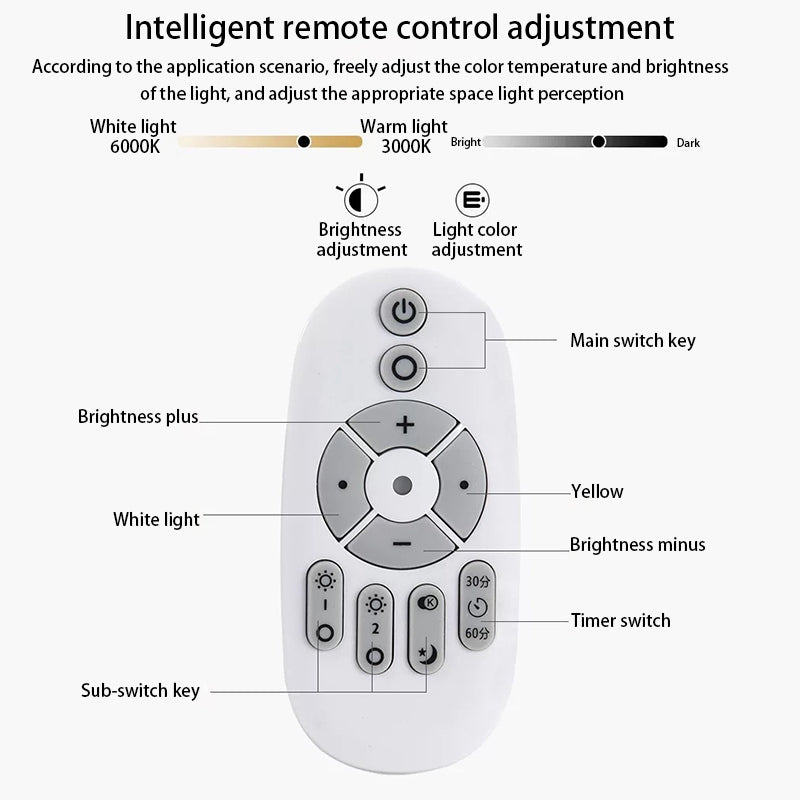 Intelligent remote control adjustment

According to the application scenario, freely adjust the color temperature and brightness of the light, and adjust the appropriate space light perception

White light 6000K

Warm light 3000K

Bright

Dark

Brightness adjustment

Light color adjustment

Main switch key

Brightness plus

+

Yellow

White light

−

Brightness minus

1

2

K

30分

60分

Timer switch

Sub-switch key