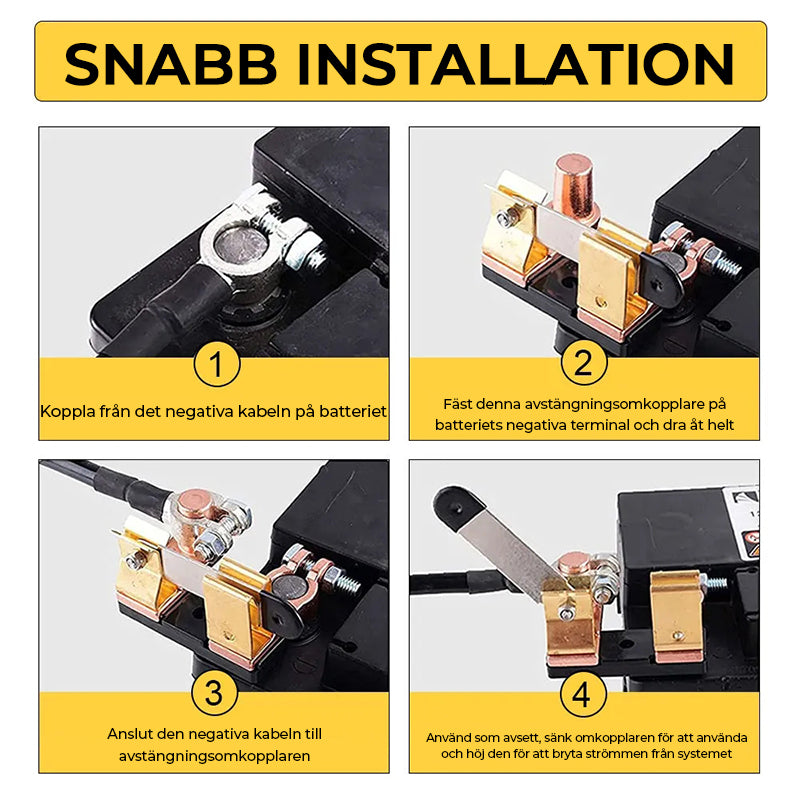 SNABB INSTALLATION

1

Koppla från det negativa kabeln på batteriet

2

Fäst denna avstängningsomkopplare på batteriets negativa terminal och dra åt helt

3

Anslut den negativa kabeln till avstängningsomkopplaren

4

Använd som avsett, sänk omkopplaren för att använda och höj den för att bryta strömmen från systemet