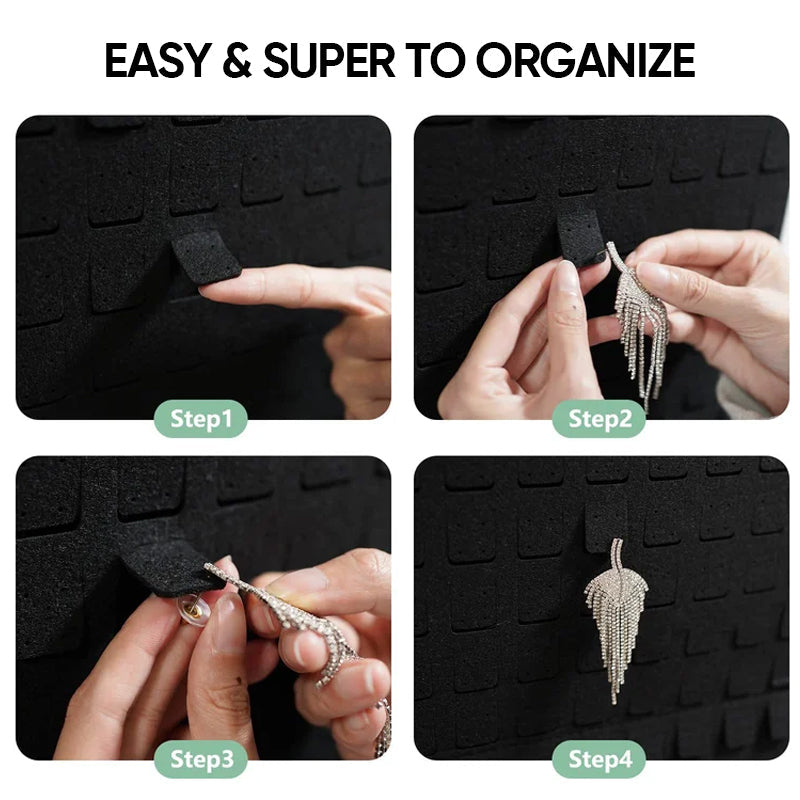 EASY & SUPER TO ORGANIZE

Step1

Step2

Step3

Step4