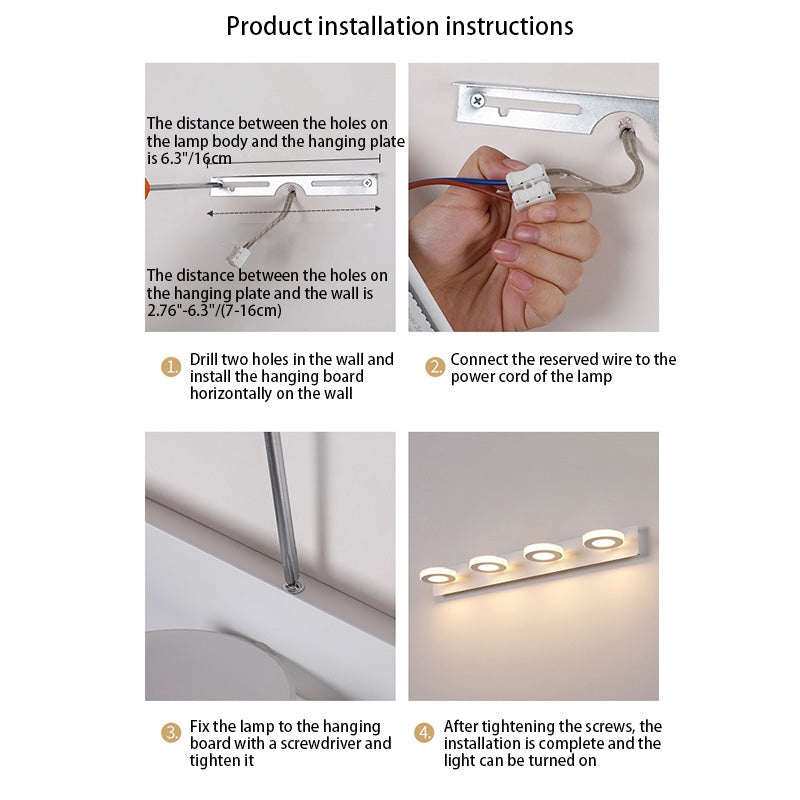 Product installation instructions

The distance between the holes on the lamp body and the hanging plate is 6.3"/16cm

The distance between the holes on the hanging plate and the wall is 2.76"-6.3"/(7-16cm)

1. Drill two holes in the wall and install the hanging board horizontally on the wall

2. Connect the reserved wire to the power cord of the lamp

3. Fix the lamp to the hanging board with a screwdriver and tighten it

4. After tightening the screws, the installation is complete and the light can be turned on