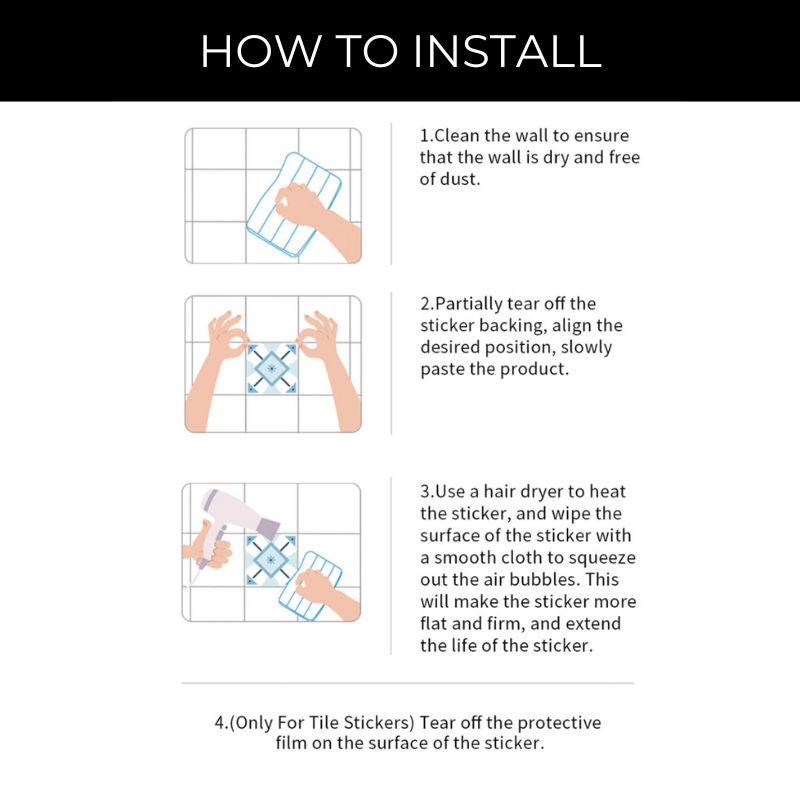 HOW TO INSTALL

1.Clean the wall to ensure that the wall is dry and free of dust.

2.Partially tear off the sticker backing, align the desired position, slowly paste the product.

3.Use a hair dryer to heat the sticker, and wipe the surface of the sticker with a smooth cloth to squeeze out the air bubbles. This will make the sticker more flat and firm, and extend the life of the sticker.

4.(Only For Tile Stickers) Tear off the protective film on the surface of the sticker.