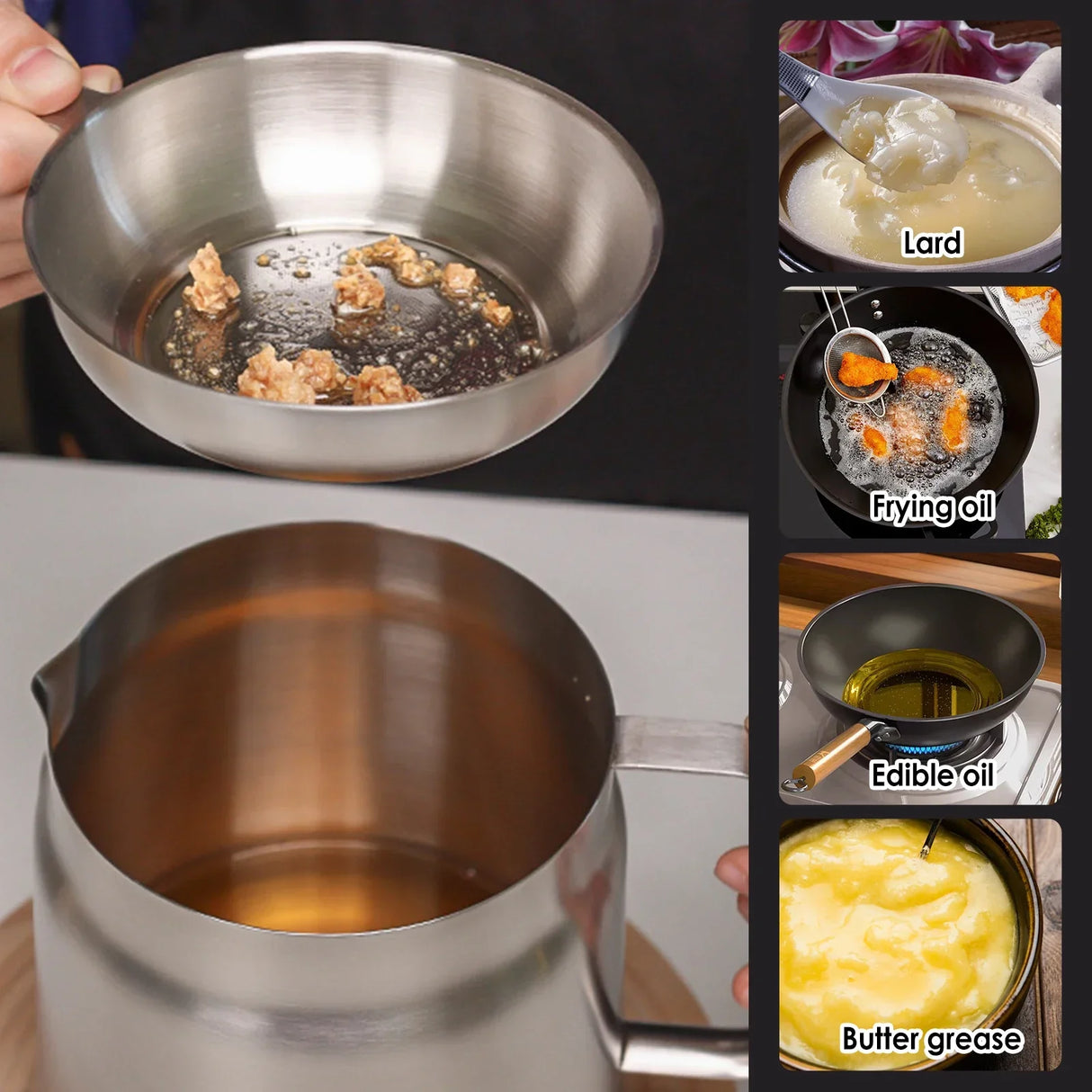 Lard

Frying oil

Edible oil

Butter grease