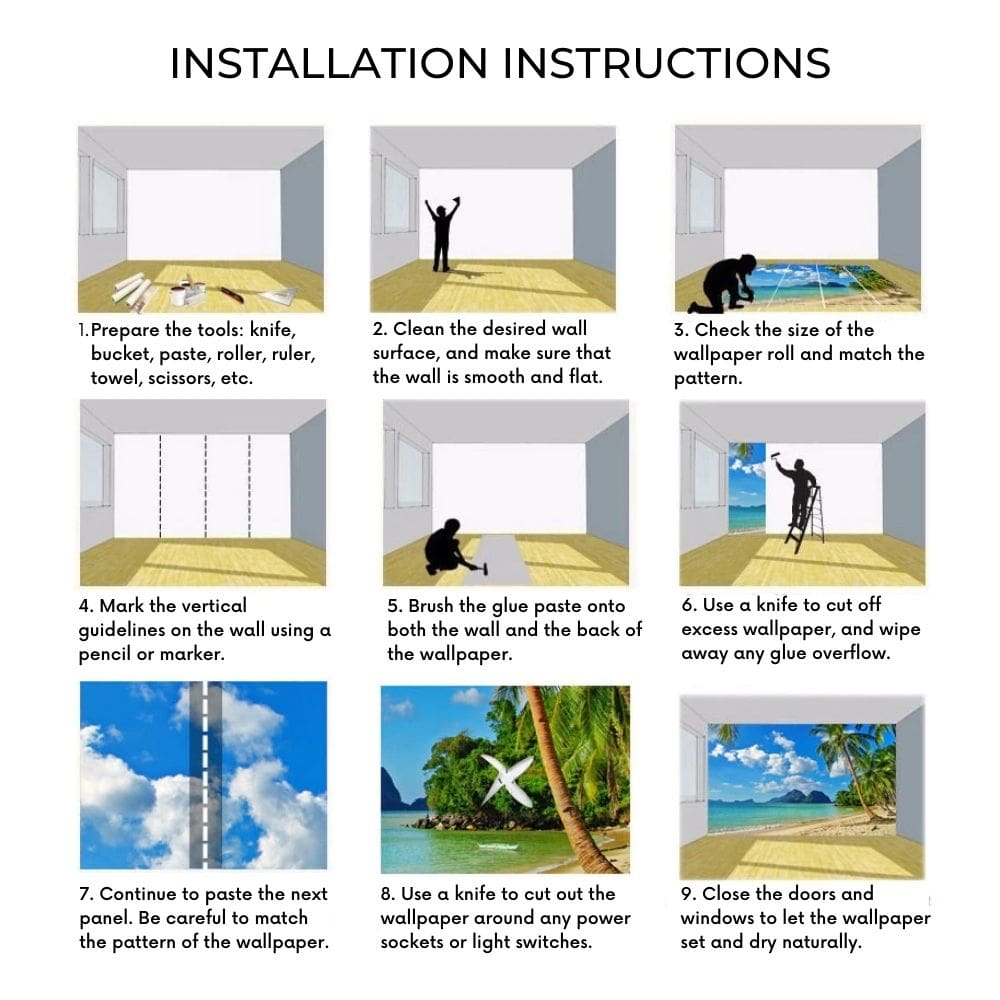 INSTALLATION INSTRUCTIONS

1.Prepare the tools: knife, bucket, paste, roller, ruler, towel, scissors, etc.

2. Clean the desired wall surface, and make sure that the wall is smooth and flat.

3. Check the size of the wallpaper roll and match the pattern.

4. Mark the vertical guidelines on the wall using a pencil or marker.

5. Brush the glue paste onto both the wall and the back of the wallpaper.

6. Use a knife to cut off excess wallpaper, and wipe away any glue overflow.

7. Continue to paste the next panel. Be careful to match the pattern of the wallpaper.

8. Use a knife to cut out the wallpaper around any power sockets or light switches.

9. Close the doors and windows to let the wallpaper set and dry naturally.