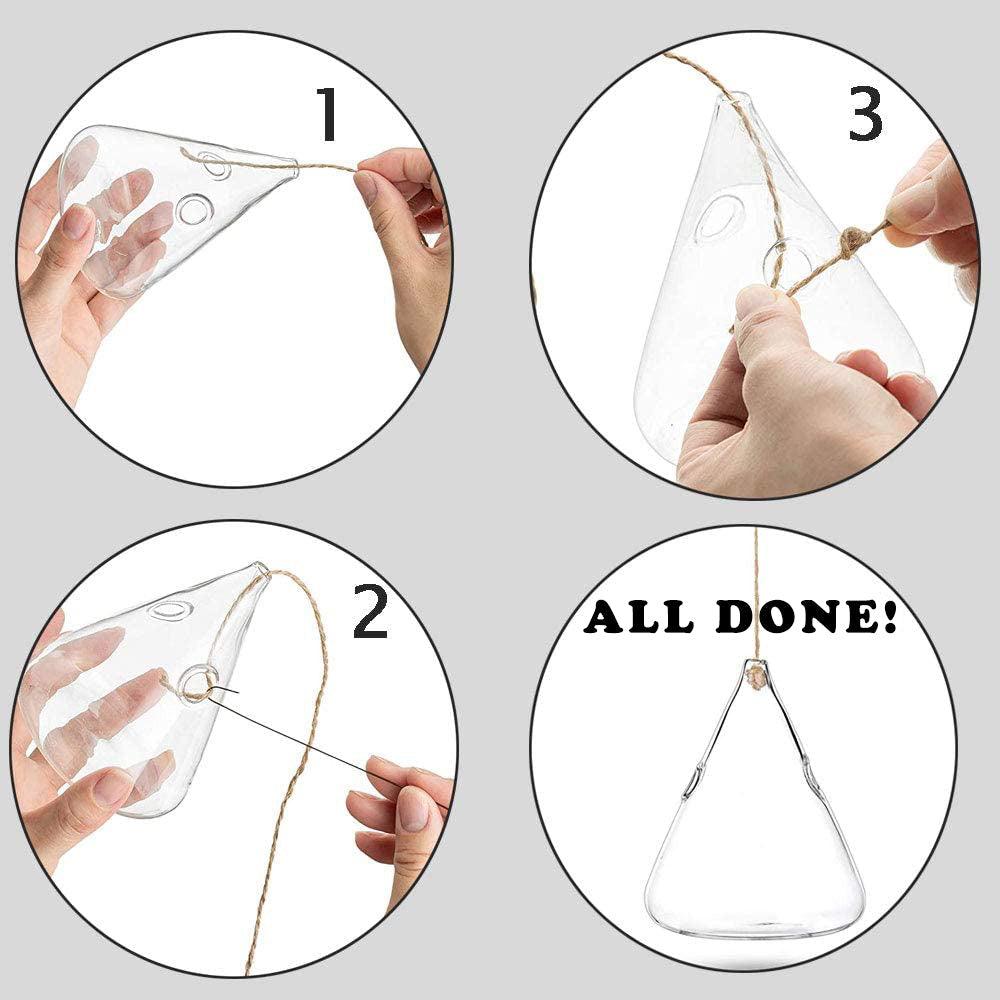 1

3

2

ALL DONE!